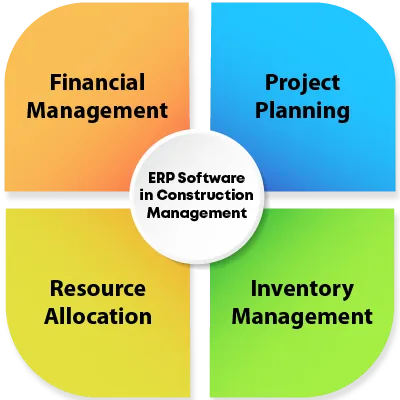 Financial Management

Project Planning

ERP Software in Construction Management

Resource Allocation

Inventory Management