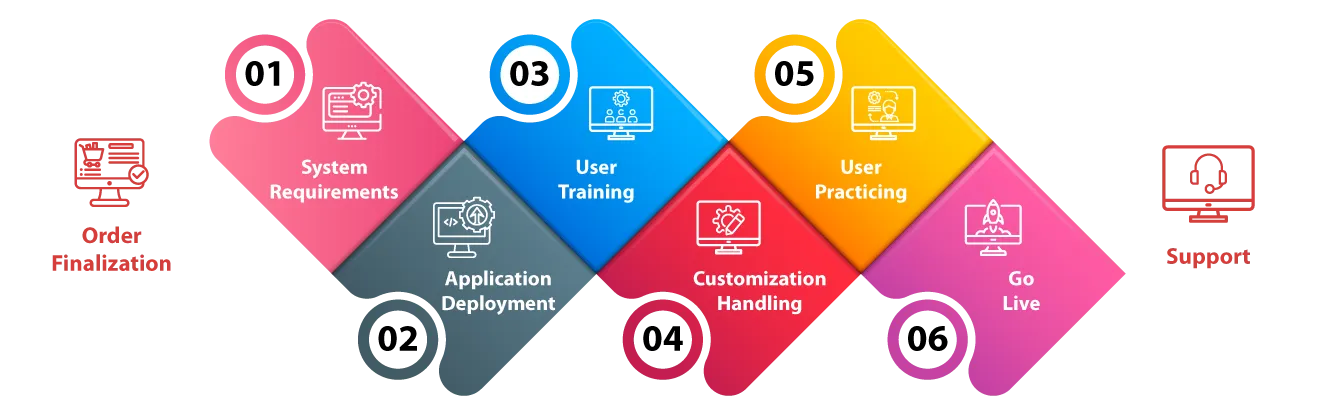 Order Finalization

01

System Requirements

02

Application Deployment

03

User Training

04

Customization Handling

05

User Practicing

06

Go Live

Support